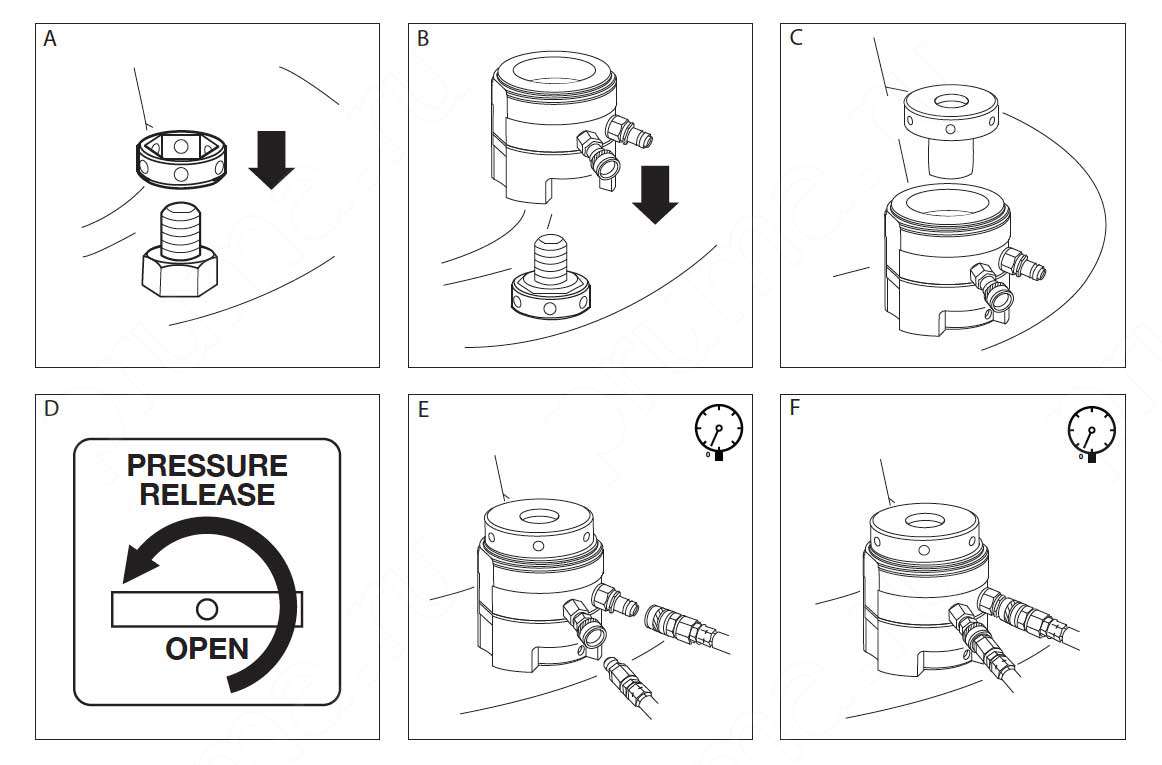 A

B

C

D

PRESSURE RELEASE

OPEN

E

0

F

0